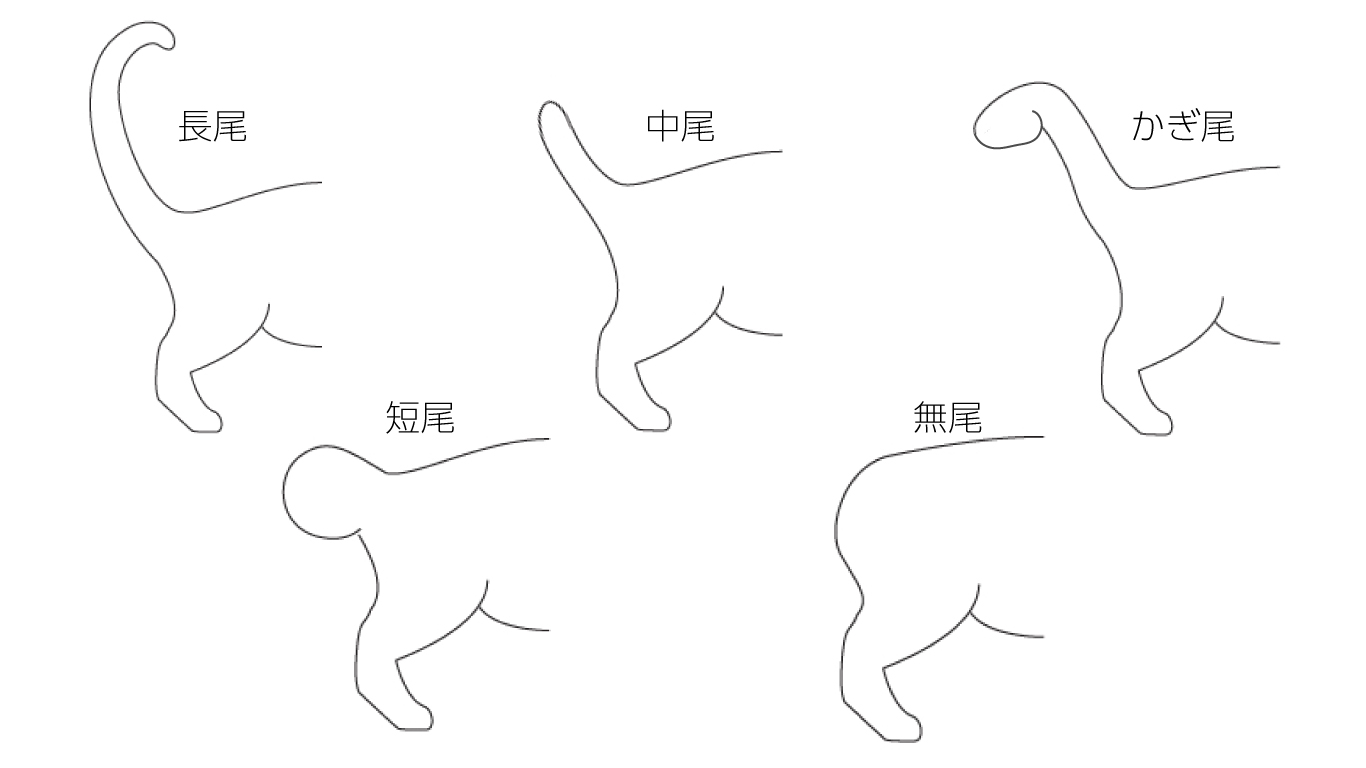 長尾

中尾

かぎ尾

短尾

無尾